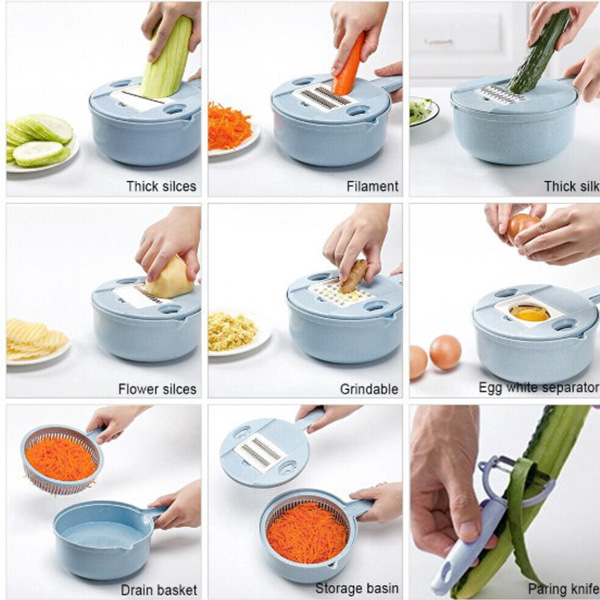 Thick silces

Filament

Thick silk

Flower silces

Grindable

Egg white separator

Drain basket

Storage basin

Paring knife