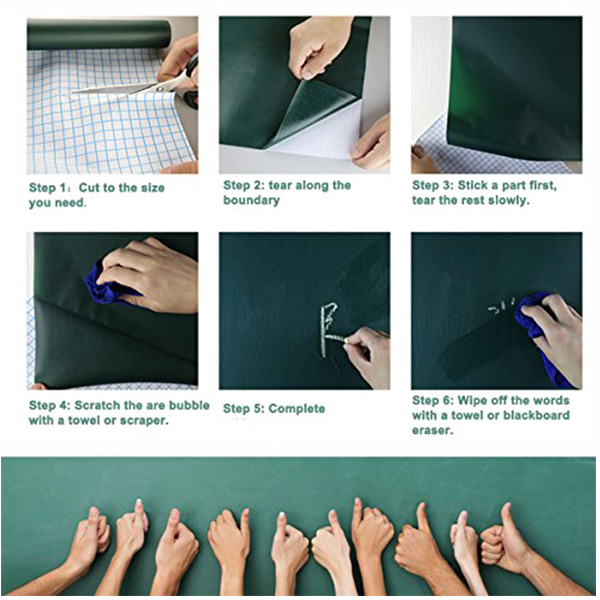 Step 1: Cut to the size you need.

Step 2: tear along the boundary

Step 3: Stick a part first, tear the rest slowly.

Step 4: Scratch the are bubble with a towel or scraper.

Step 5: Complete

Step 6: Wipe off the words with a towel or blackboard eraser.