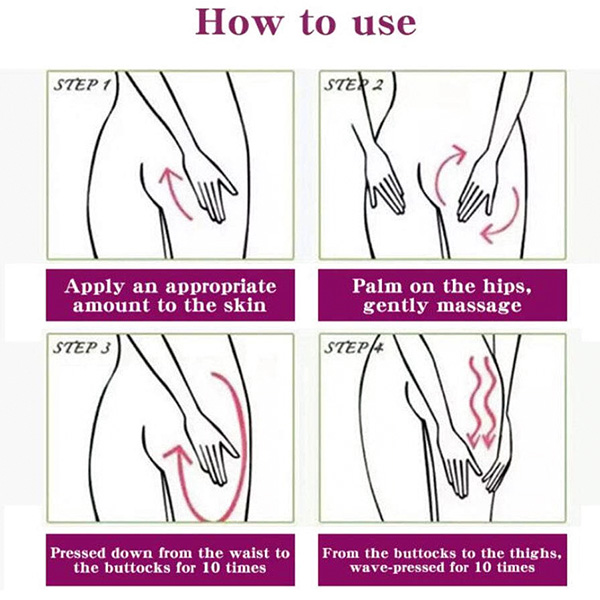 How to use

STEP 1

Apply an appropriate amount to the skin

STEP 2

Palm on the hips, gently massage

STEP 3

Pressed down from the waist to the buttocks for 10 times

STEP 4

From the buttocks to the thighs, wave-pressed for 10 times