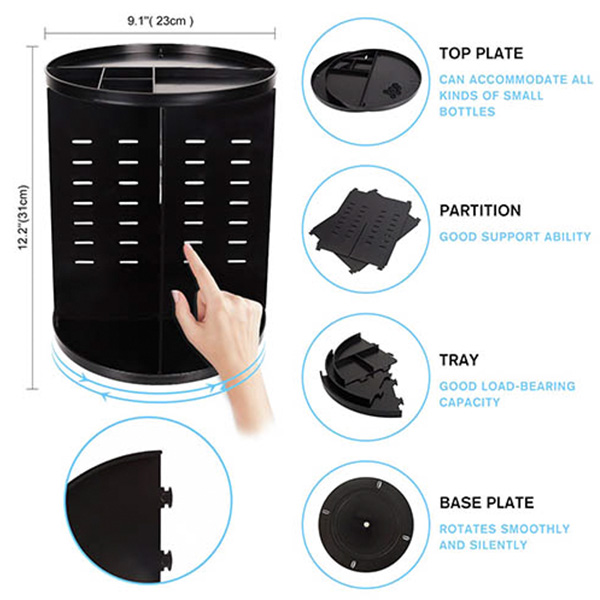 9.1"( 23cm )

12.2"(31cm)

TOP PLATE

CAN ACCOMMODATE ALL KINDS OF SMALL BOTTLES

PARTITION

GOOD SUPPORT ABILITY

TRAY

GOOD LOAD-BEARING CAPACITY

BASE PLATE

ROTATES SMOOTHLY AND SILENTLY