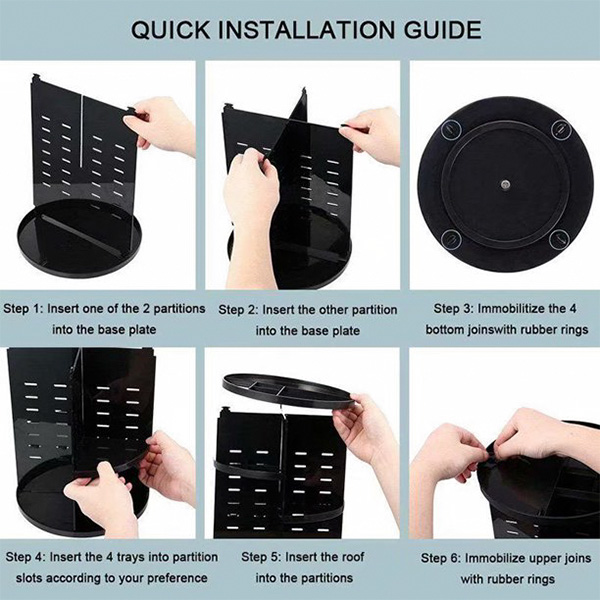 QUICK INSTALLATION GUIDE

Step 1: Insert one of the 2 partitions into the base plate

Step 2: Insert the other partition into the base plate

Step 3: Immobilitize the 4 bottom joinswith rubber rings

Step 4: Insert the 4 trays into partition slots according to your preference

Step 5: Insert the roof into the partitions

Step 6: Immobilize upper joins with rubber rings