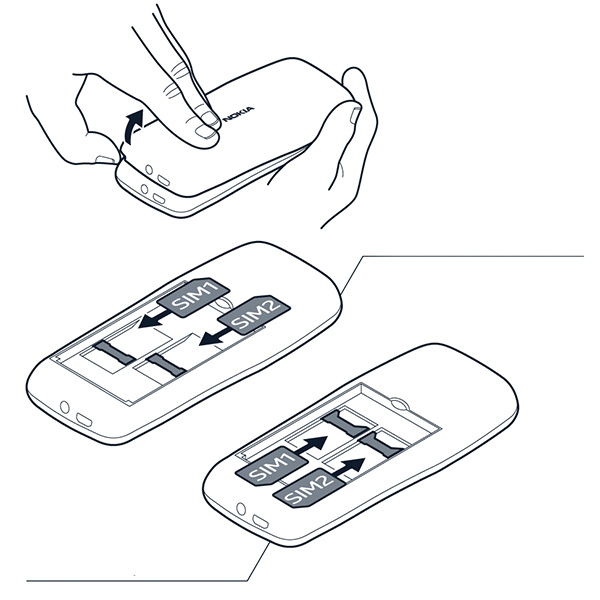 NOKIA

SIM1
SIM2

SIM1
SIM2