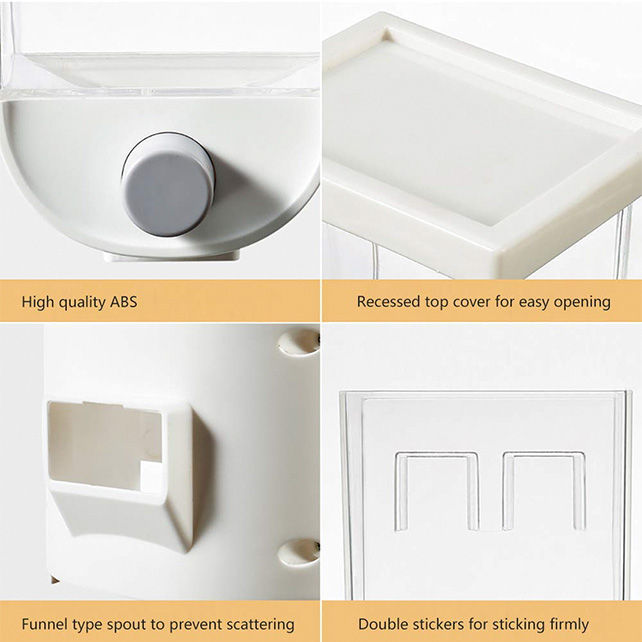 High quality ABS

Recessed top cover for easy opening

Funnel type spout to prevent scattering

Double stickers for sticking firmly